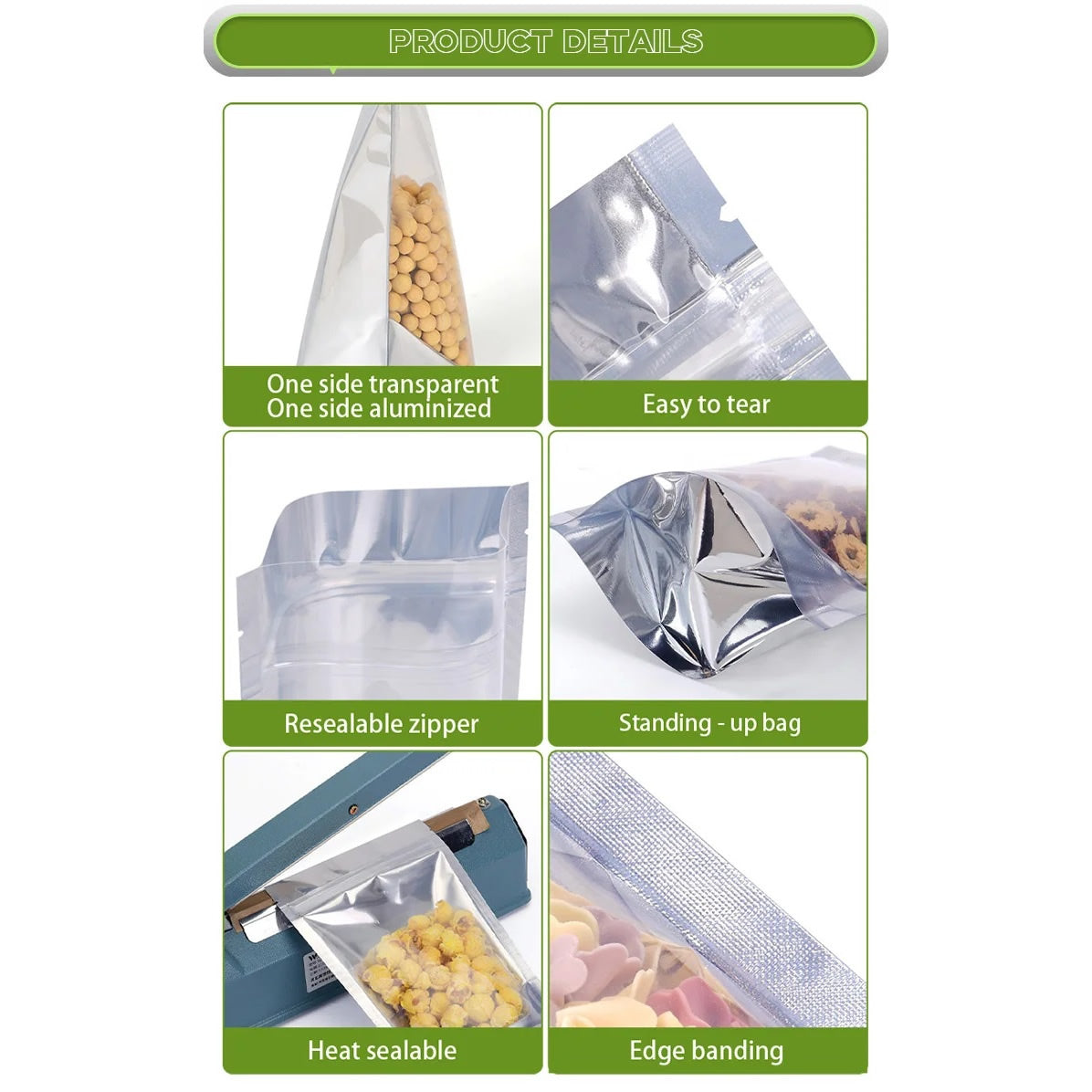 PRODUCT DETAILS

One side transparent
One side aluminized

Easy to tear

Resealable zipper

Standing - up bag

Heat sealable

Edge banding